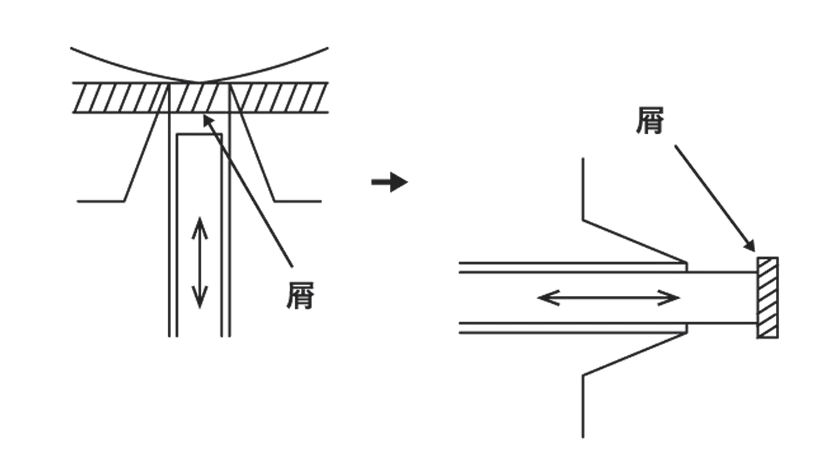 屑

屑